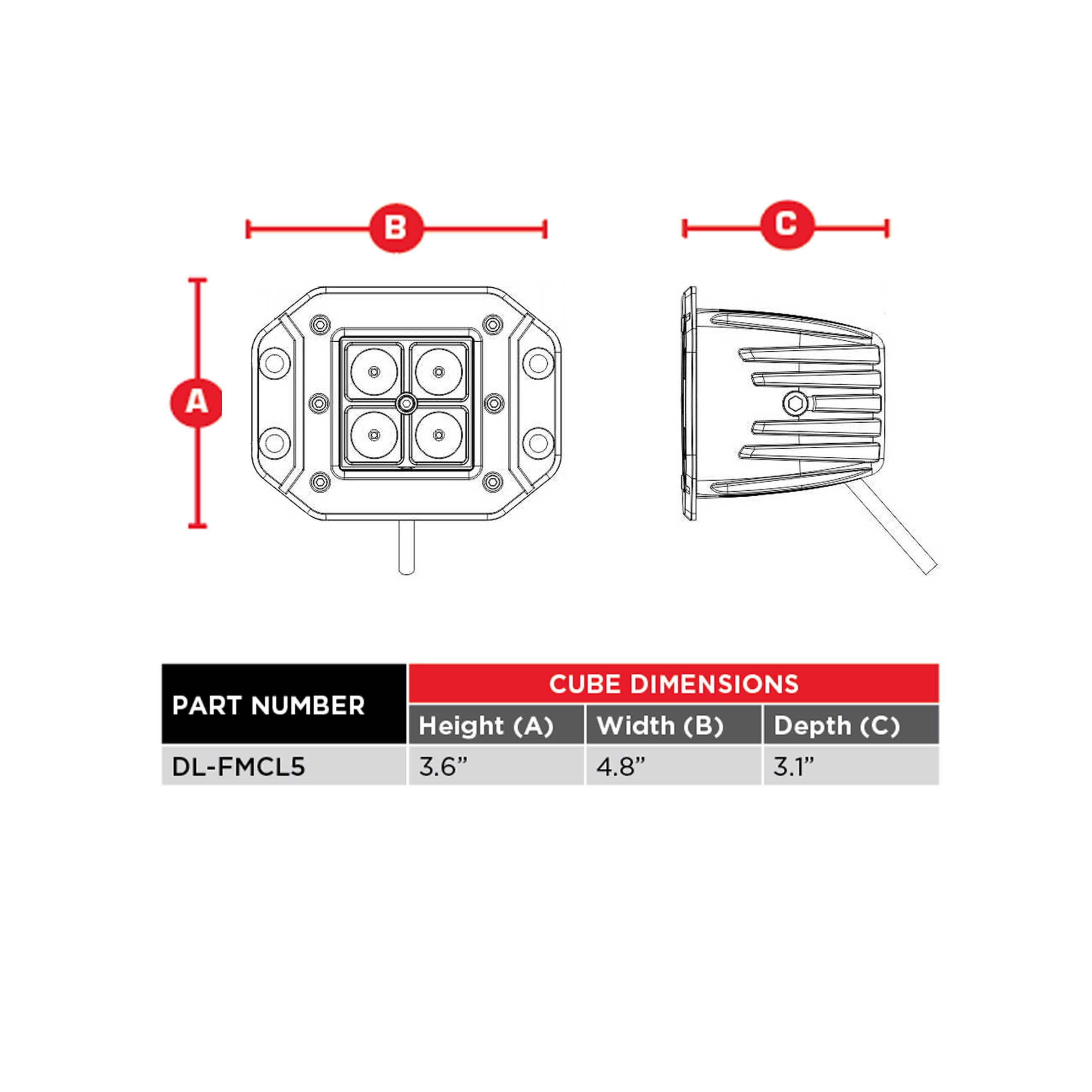 B

C

A

| PART NUMBER | CUBE DIMENSIONS | | |
|---|---|---|---|
| | Height (A) | Width (B) | Depth (C) |
| DL-FMCL5 | 3.6” | 4.8” | 3.1” |