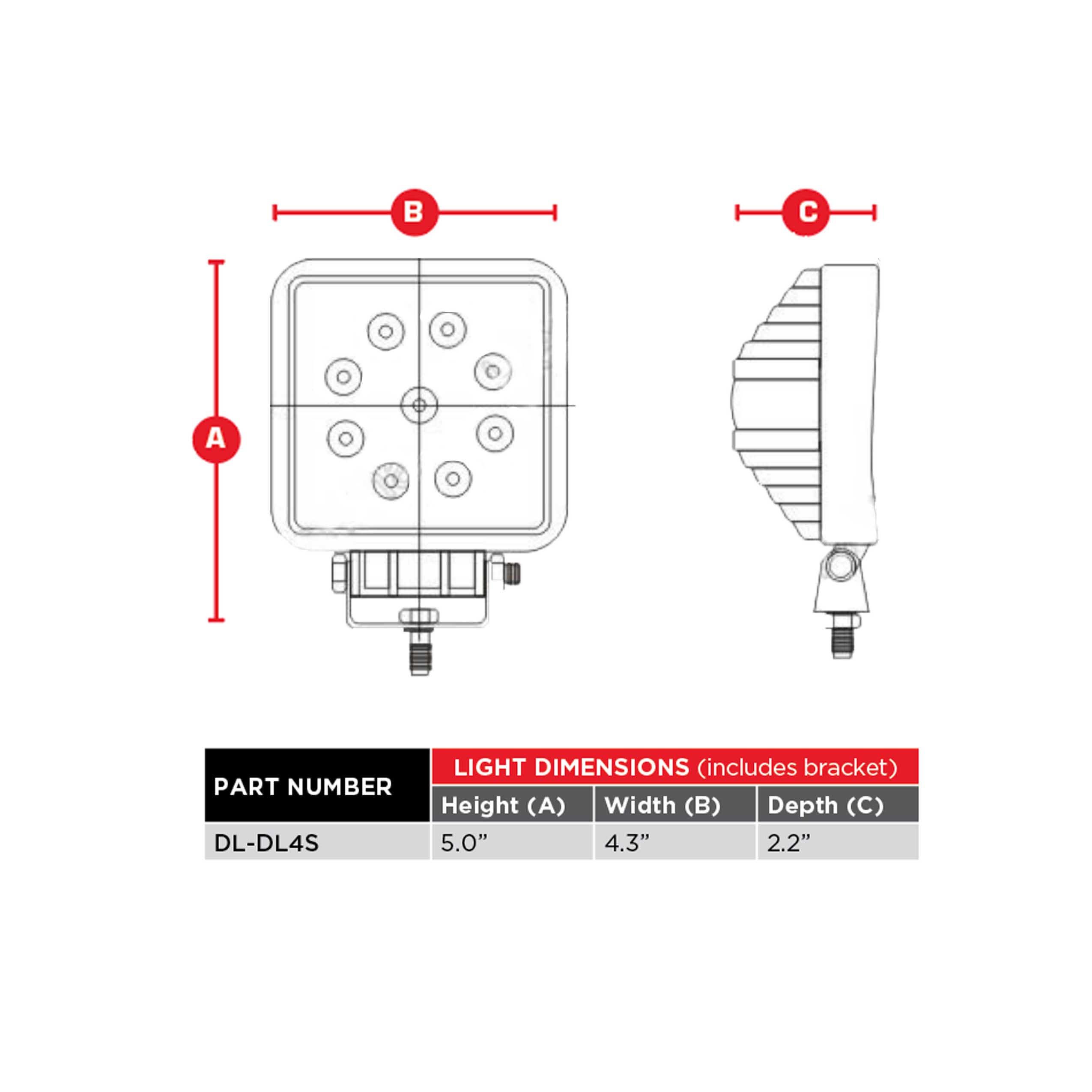 B

C

A

| PART NUMBER | LIGHT DIMENSIONS (includes bracket) | | |
|---|---|---|---|
| | Height (A) | Width (B) | Depth (C) |
| DL-DL4S | 5.0” | 4.3” | 2.2” |