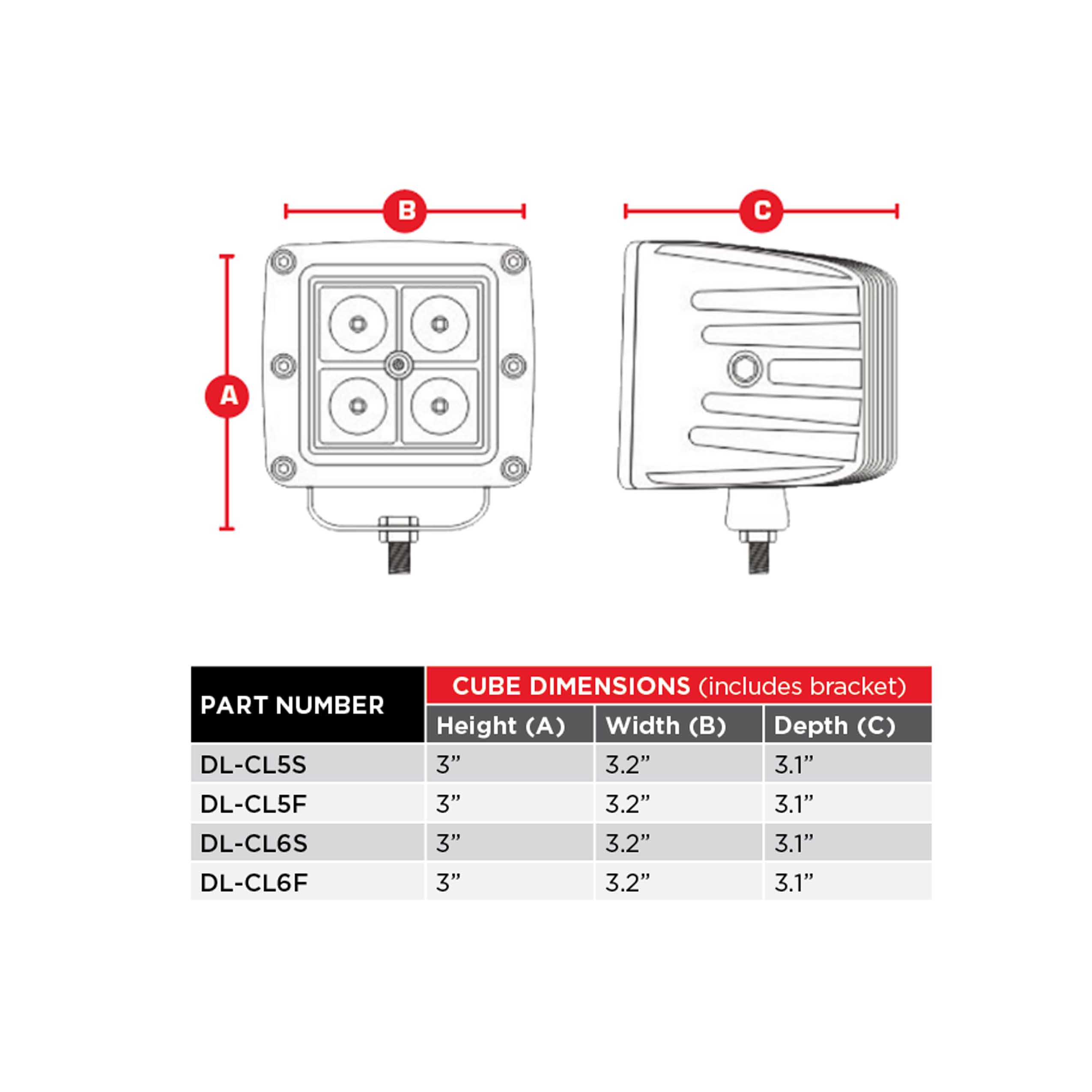 B

C

A

| PART NUMBER | CUBE DIMENSIONS (includes bracket) | | |
|---|---|---|---|
| | Height (A) | Width (B) | Depth (C) |
| DL-CL5S | 3” | 3.2” | 3.1” |
| DL-CL5F | 3” | 3.2” | 3.1” |
| DL-CL6S | 3” | 3.2” | 3.1” |
| DL-CL6F | 3” | 3.2” | 3.1” |