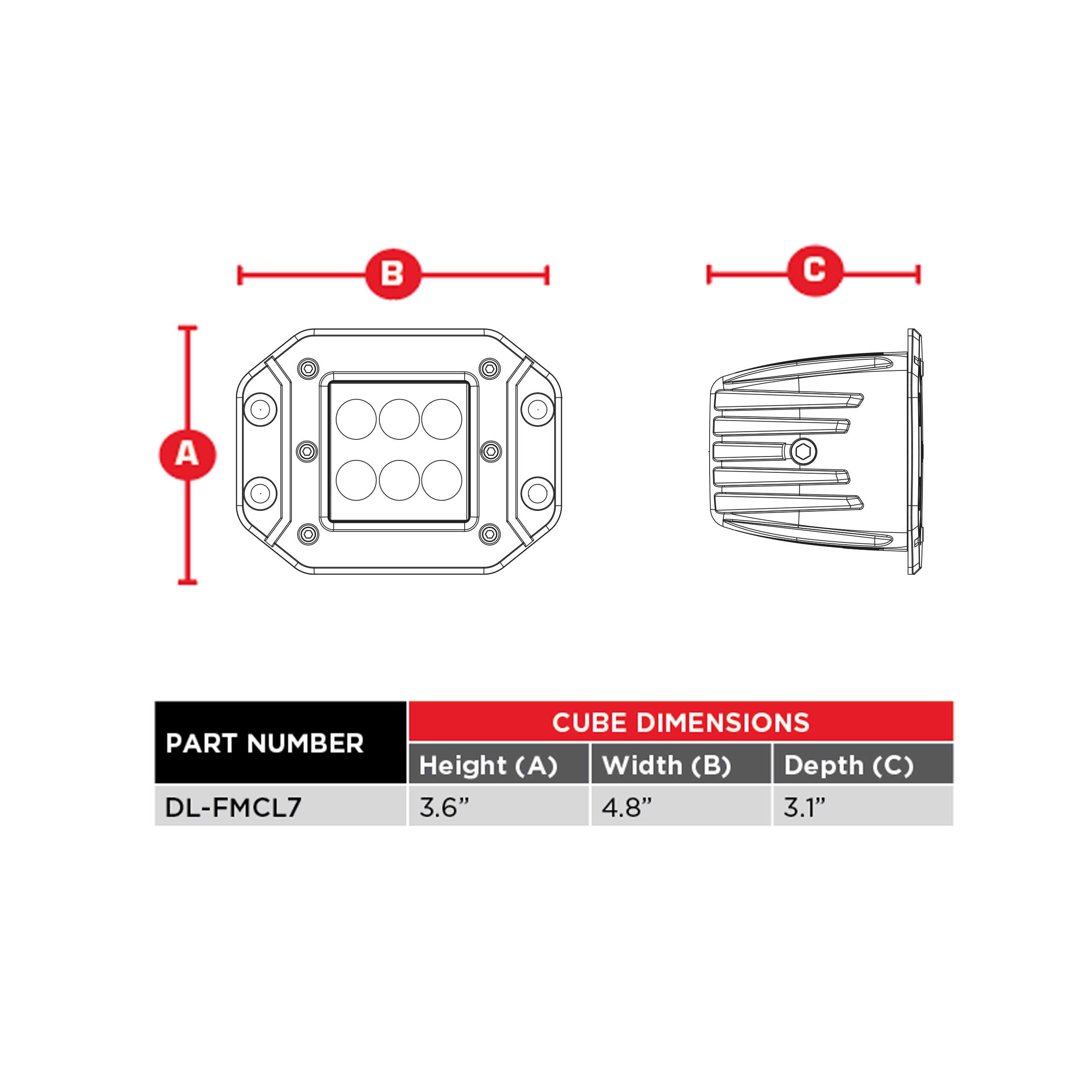 B

C

A

| PART NUMBER | CUBE DIMENSIONS | | |
|---|---|---|---|
| | Height (A) | Width (B) | Depth (C) |
| DL-FMCL7 | 3.6” | 4.8” | 3.1” |