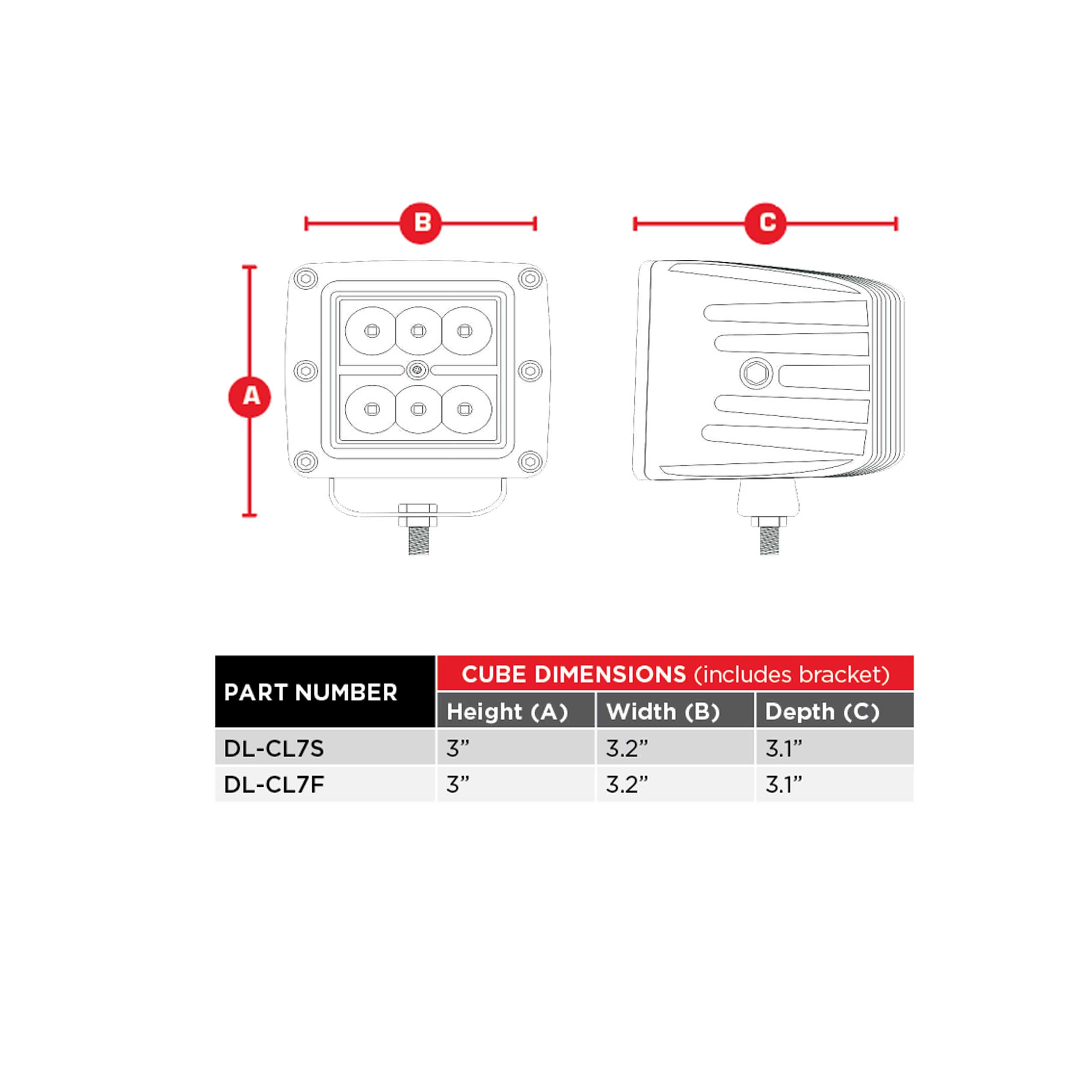 B

C

A

| PART NUMBER | CUBE DIMENSIONS (includes bracket) | | |
|---|---|---|---|
| | Height (A) | Width (B) | Depth (C) |
| DL-CL7S | 3” | 3.2” | 3.1” |
| DL-CL7F | 3” | 3.2” | 3.1” |